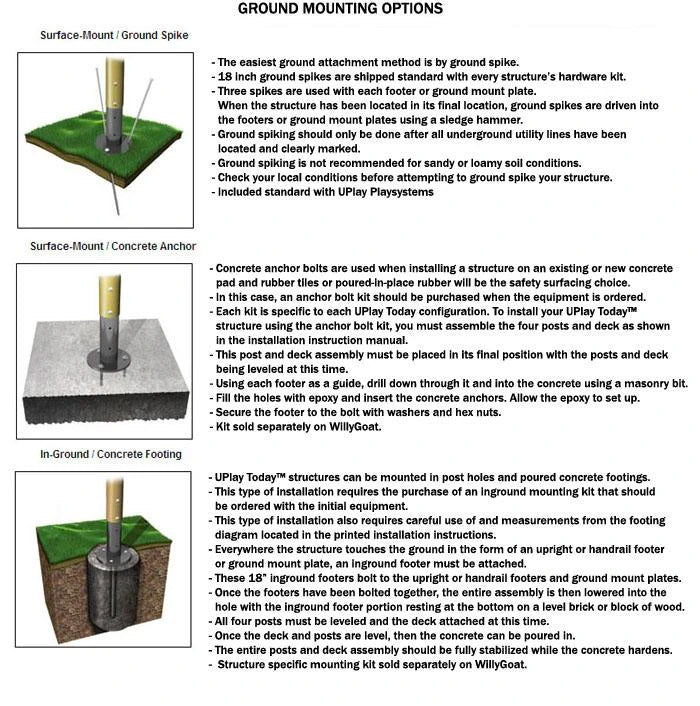 GROUND MOUNTING OPTIONS

Surface-Mount / Ground Spike

- The easiest ground attachment method is by ground spike.
- 18 inch ground spikes are shipped standard with every structure's hardware kit.
- Three spikes are used with each footer or ground mount plate.
When the structure has been located in its final location, ground spikes are driven into the footers or ground mount plates using a sledge hammer.
- Ground spiking should only be done after all underground utility lines have been located and clearly marked.
- Ground spiking is not recommended for sandy or loamy soil conditions.
- Check your local conditions before attempting to ground spike your structure.
- Included standard with UPlay Playsystems

Surface-Mount / Concrete Anchor

- Concrete anchor bolts are used when installing a structure on an existing or new concrete pad and rubber tiles or poured-in-place rubber will be the safety surfacing choice.
- In this case, an anchor bolt kit should be purchased when the equipment is ordered.
- Each kit is specific to each UPlay Today configuration. To install your UPlay Today™ structure using the anchor bolt kit, you must assemble the four posts and deck as shown in the installation instruction manual.
- This post and deck assembly must be placed in its final position with the posts and deck being leveled at this time.
- Using each footer as a guide, drill down through it and into the concrete using a masonry bit.
- Fill the holes with epoxy and insert the concrete anchors. Allow the epoxy to set up.
- Secure the footer to the bolt with washers and hex nuts.
- Kit sold separately on WillyGoat.

In-Ground / Concrete Footing

- UPlay Today™ structures can be mounted in post holes and poured concrete footings.
- This type of installation requires the purchase of an inground mounting kit that should be ordered with the initial equipment.
- This type of installation also requires careful use of and measurements from the footing diagram located in the printed installation instructions.
- Everywhere the structure touches the ground in the form of an upright or handrail footer or ground mount plate, an inground footer must be attached.
- These 18" inground footers bolt to the upright or handrail footers and ground mount plates.
- Once the footers have been bolted together, the entire assembly is then lowered into the hole with the inground footer portion resting at the bottom on a level brick or block of wood.
- All four posts must be leveled and the deck attached at this time.
- Once the deck and posts are level, then the concrete can be poured in.
- The entire posts and deck assembly should be fully stabilized while the concrete hardens.
- Structure specific mounting kit sold separately on WillyGoat.